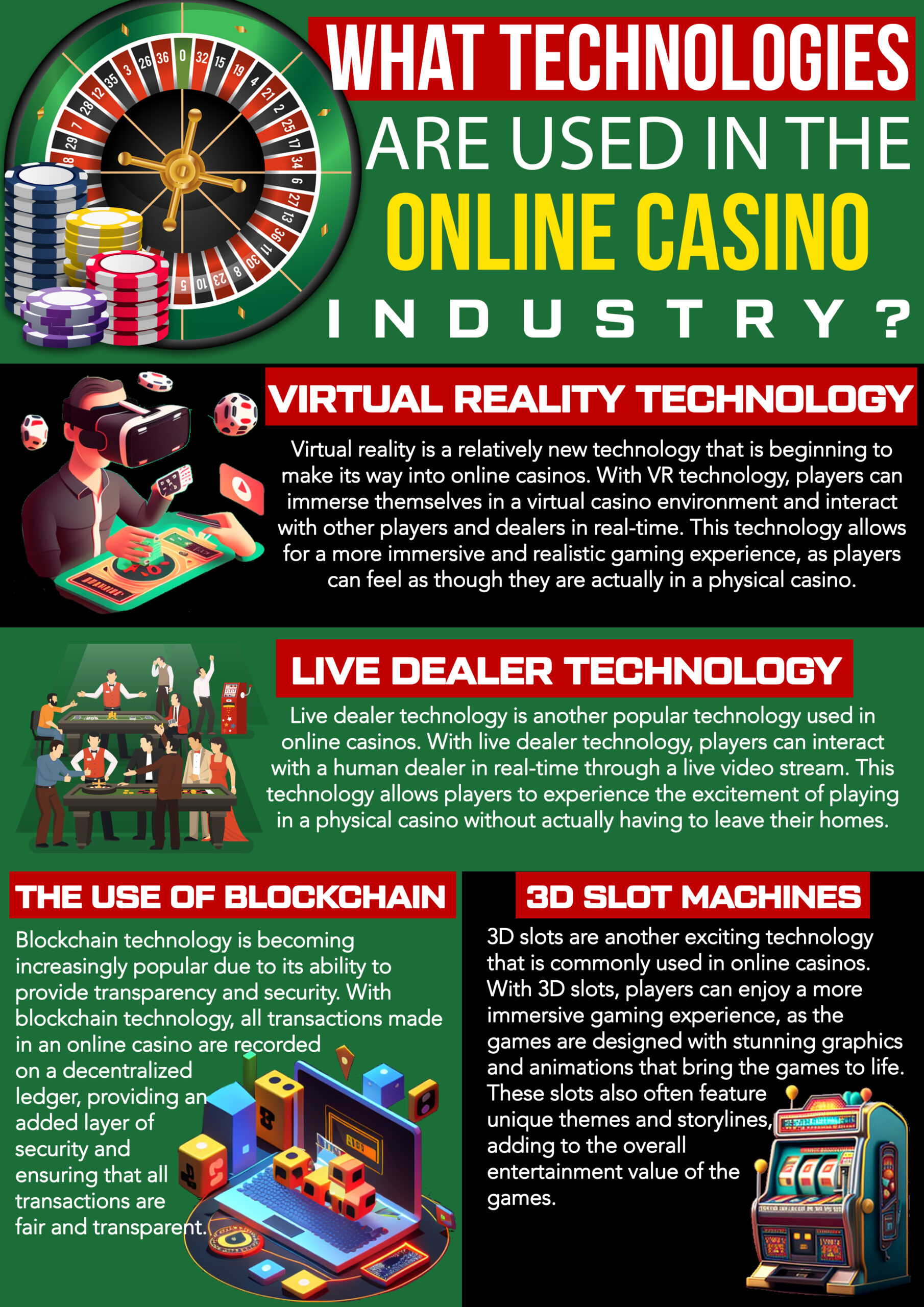 WHAT TECHNOLOGIES ARE USED IN THE ONLINE CASINO INDUSTRY?

VIRTUAL REALITY TECHNOLOGY

Virtual reality is a relatively new technology that is beginning to make its way into online casinos. With VR technology, players can immerse themselves in a virtual casino environment and interact with other players and dealers in real-time. This technology allows for a more immersive and realistic gaming experience, as players can feel as though they are actually in a physical casino.

LIVE DEALER TECHNOLOGY

Live dealer technology is another popular technology used in online casinos. With live dealer technology, players can interact with a human dealer in real-time through a live video stream. This technology allows players to experience the excitement of playing in a physical casino without actually having to leave their homes.

THE USE OF BLOCKCHAIN

Blockchain technology is becoming increasingly popular due to its ability to provide transparency and security. With blockchain technology, all transactions made in an online casino are recorded on a decentralized ledger, providing an added layer of security and ensuring that all transactions are fair and transparent.

3D SLOT MACHINES

3D slots are another exciting technology that is commonly used in online casinos. With 3D slots, players can enjoy a more immersive gaming experience, as the games are designed with stunning graphics and animations that bring the games to life. These slots also often feature unique themes and storylines, adding to the overall entertainment value of the games.